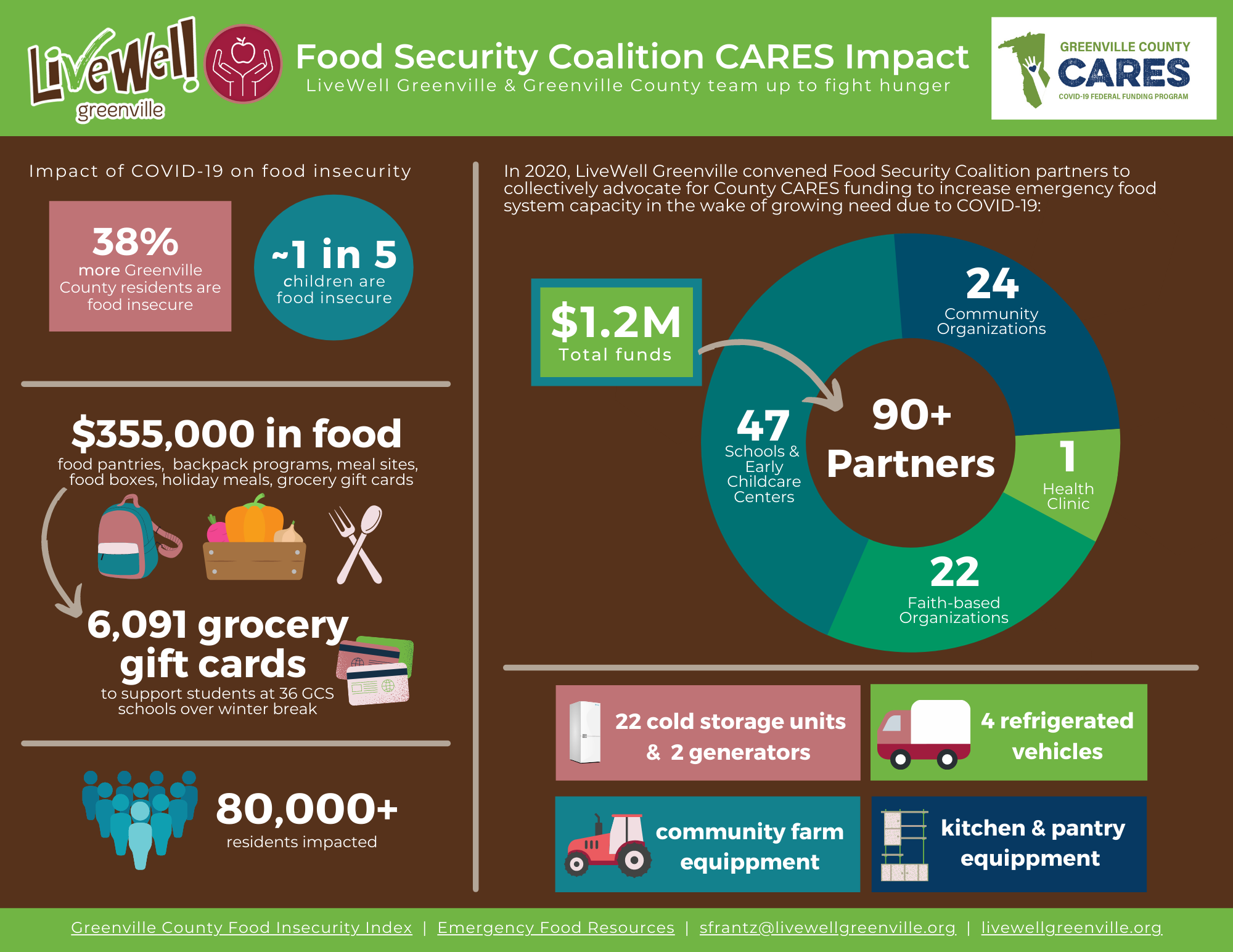 LiveWell! greenville

Food Security Coalition CARES Impact
LiveWell Greenville & Greenville County team up to fight hunger

GREENVILLE COUNTY CARES
COVID-19 FEDERAL FUNDING PROGRAM

Impact of COVID-19 on food insecurity

38%
more Greenville County residents are food insecure

~1 in 5
children are food insecure

$355,000 in food
food pantries, backpack programs, meal sites, food boxes, holiday meals, grocery gift cards

6,091 grocery gift cards
to support students at 36 GCS schools over winter break

80,000+
residents impacted

In 2020, LiveWell Greenville convened Food Security Coalition partners to collectively advocate for County CARES funding to increase emergency food system capacity in the wake of growing need due to COVID-19:

$1.2M
Total funds

90+ Partners

24
Community Organizations

1
Health Clinic

22
Faith-based Organizations

47
Schools & Early Childcare Centers

22 cold storage units & 2 generators

4 refrigerated vehicles

community farm equippment

kitchen & pantry equippment

Greenville County Food Insecurity Index | Emergency Food Resources | sfrantz@livewellgreenville.org | livewellgreenville.org